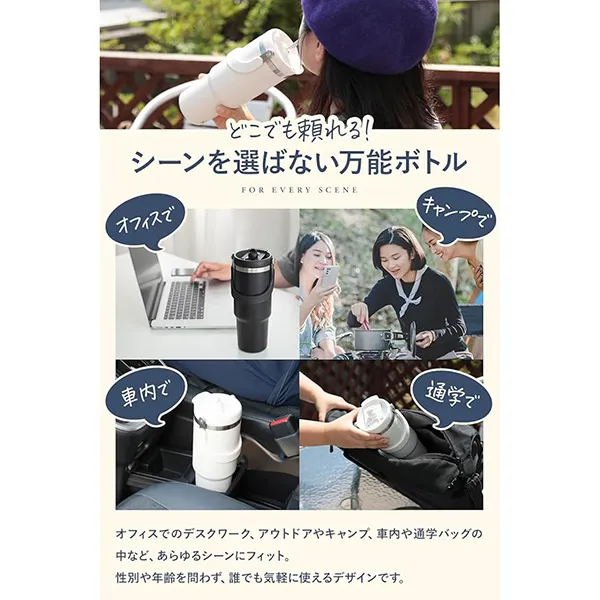 どこでも頼れる!
シーンを選ばない万能ボトル
FOR EVERY SCENE

オフィスで

キャンプで

車内で

通学で

オフィスでのデスクワーク、アウトドアやキャンプ、車内や通学バッグの中など、あらゆるシーンにフィット。
性別や年齢を問わず、誰でも気軽に使えるデザインです。