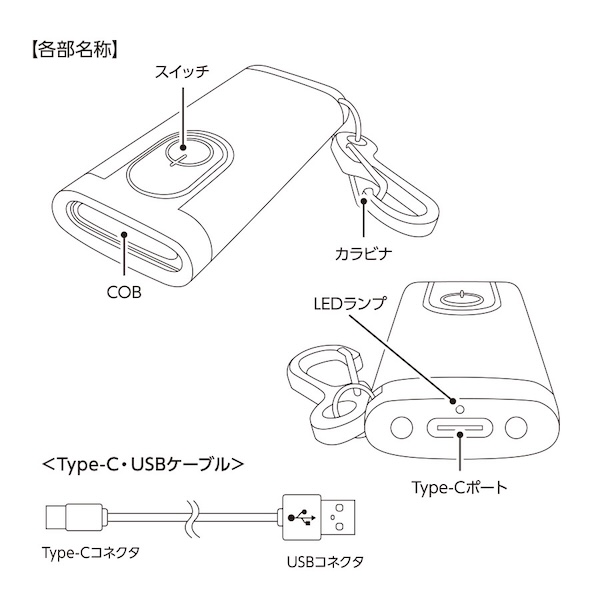 【各部名称】

スイッチ

カラビナ

COB

LEDランプ

Type-Cポート

<Type-C・USBケーブル>

Type-Cコネクタ

USBコネクタ