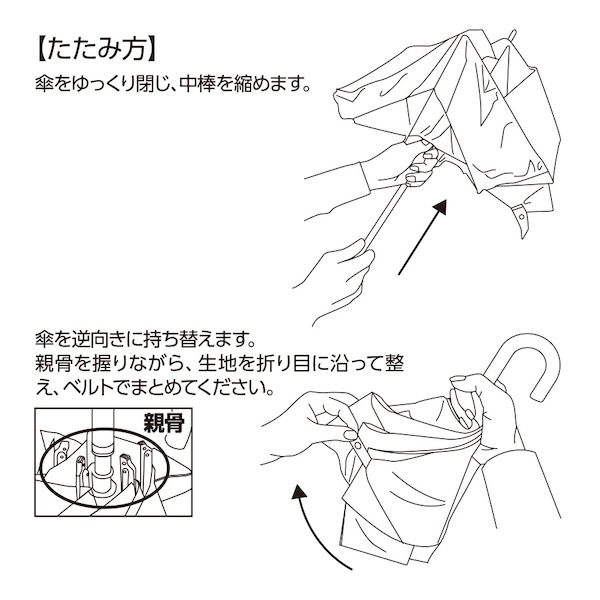 【たたみ方】
傘をゆっくり閉じ、中棒を縮めます。

傘を逆向きに持ち替えます。
親骨を握りながら、生地を折り目に沿って整え、ベルトでまとめてください。

親骨